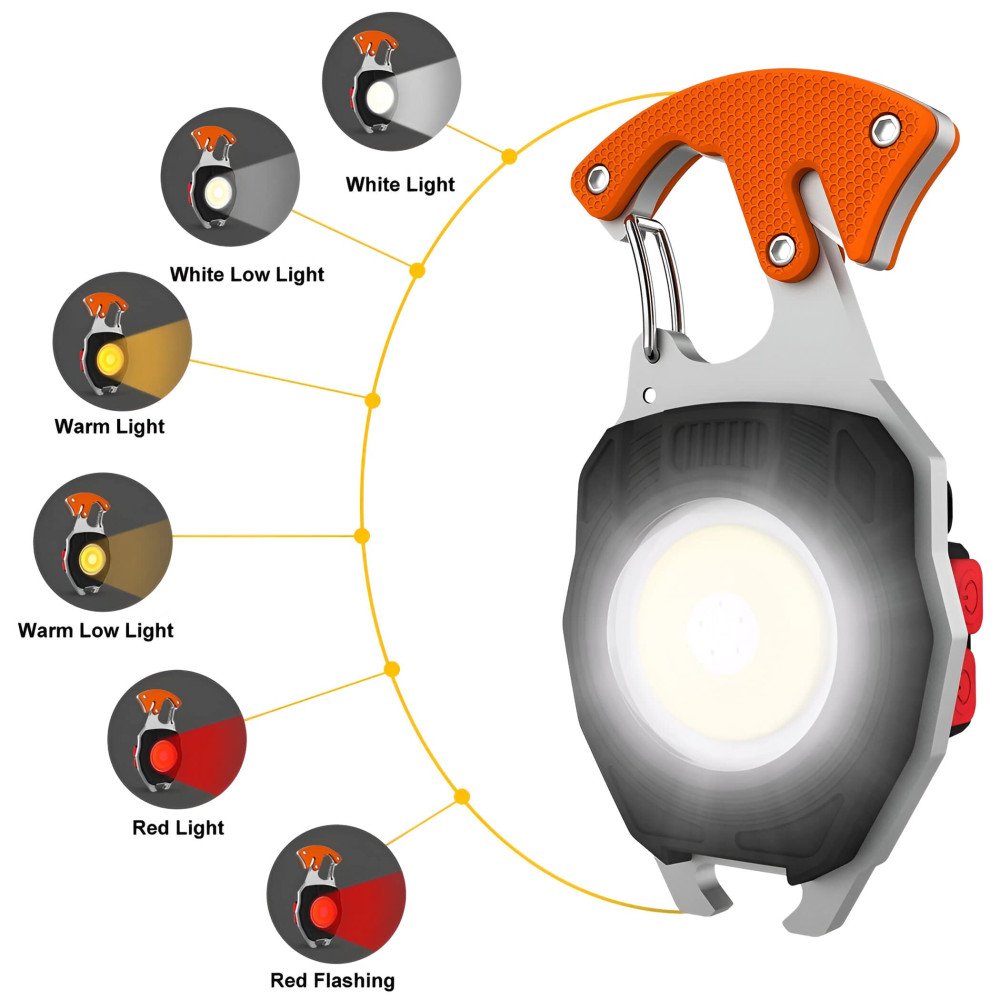 White Light

White Low Light

Warm Light

Warm Low Light

Red Light

Red Flashing